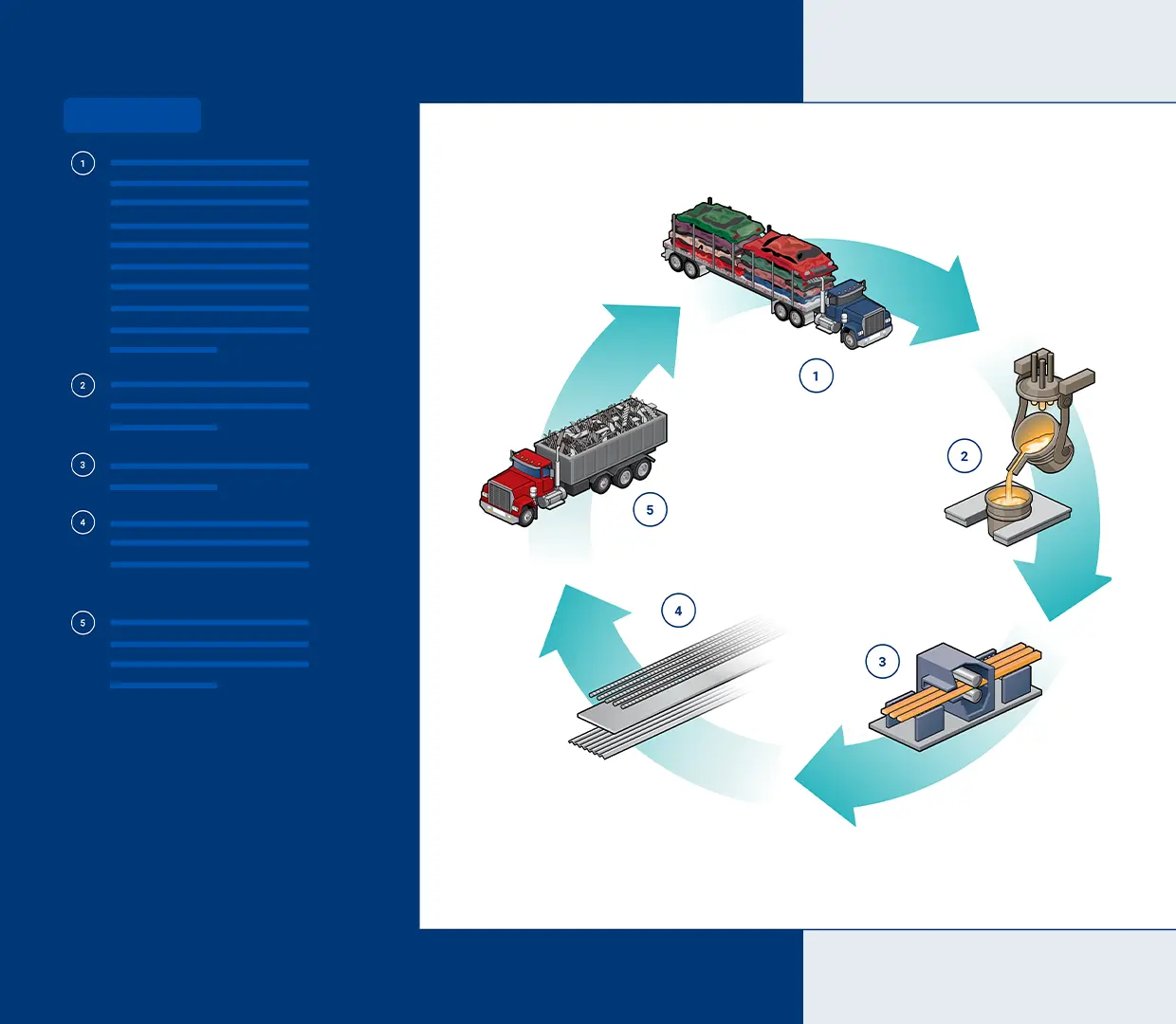 1

2

3

4

5

1

2

3

4

5